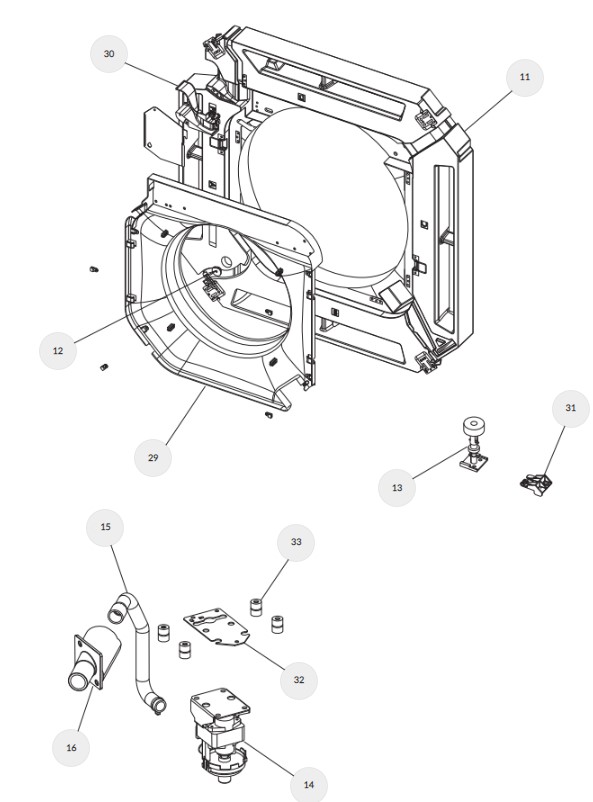 30
11
12
29
31
13
15
33
32
16
14