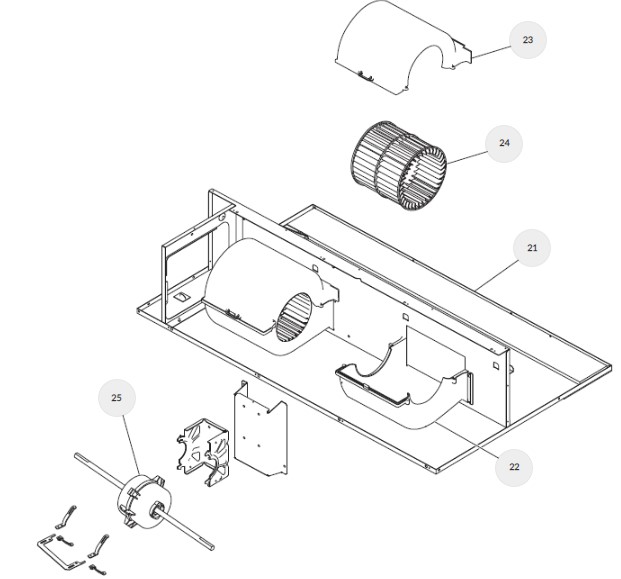 23

24

21

25

22