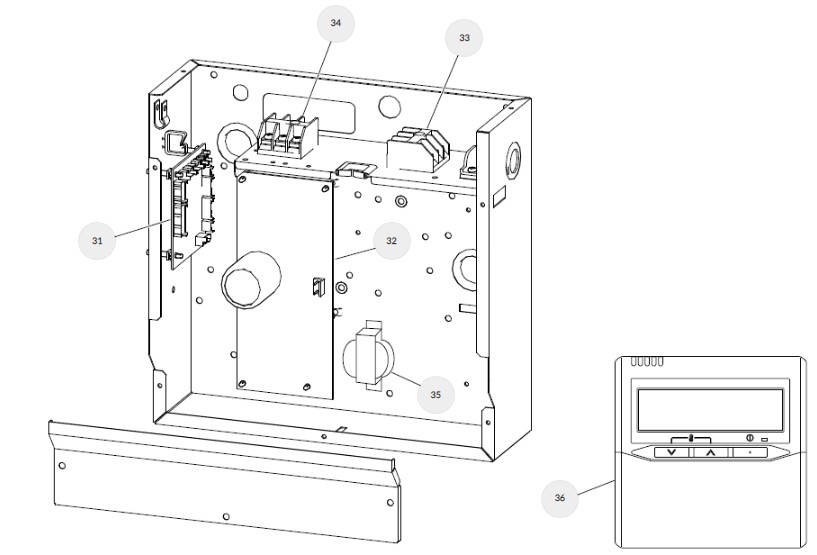 34
33
31
32
35
36