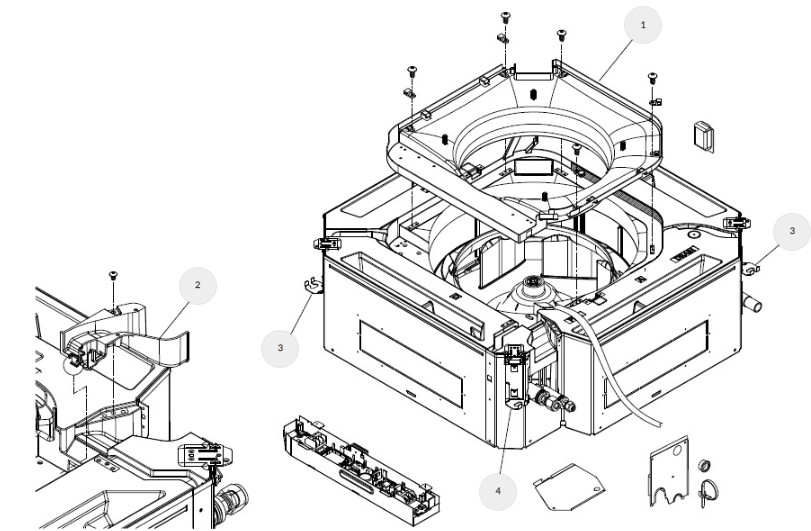 1

2

3

3

4