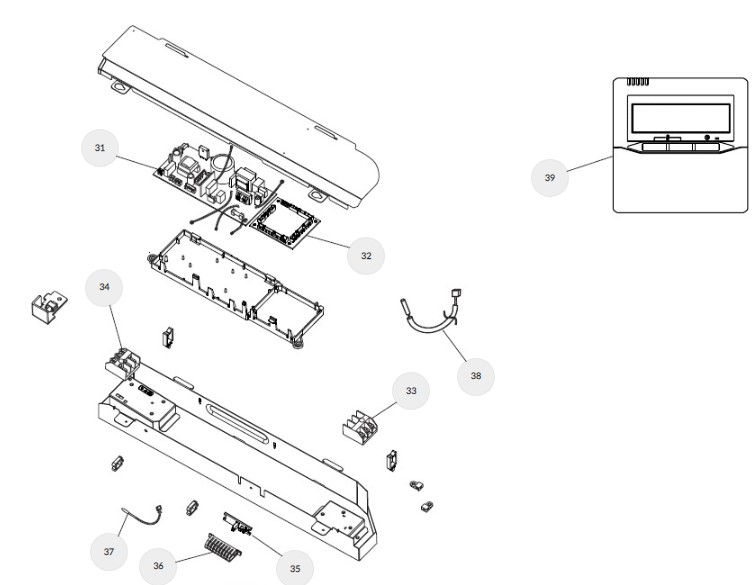 31
39
32
34
38
33
37
36
35