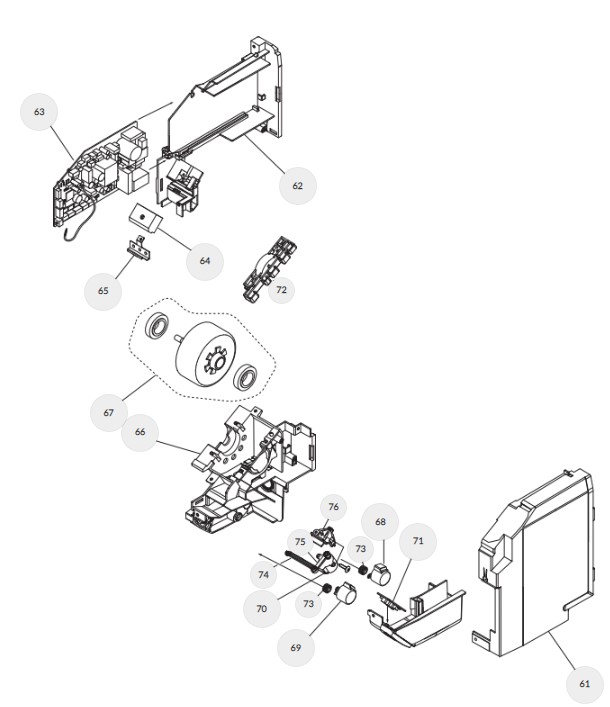 63
62
64
65
72
67
66
76
68
75
73
71
74
70
73
69
61