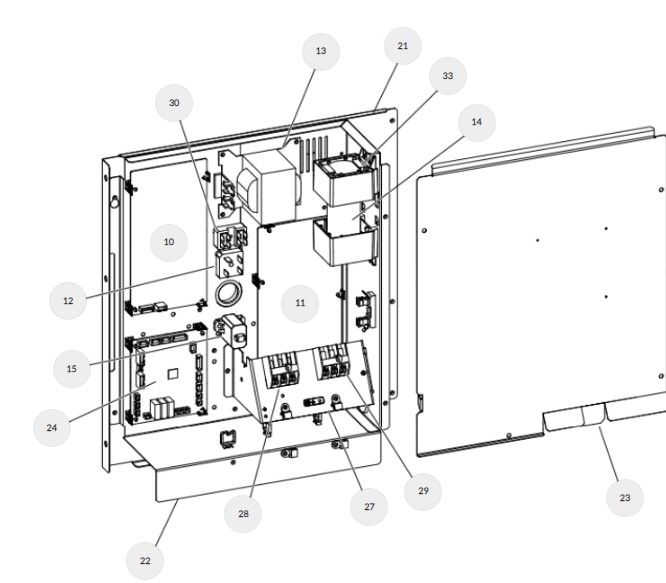 13
21
33
30
14
10
12
11
15
24
28
27
29
23
22