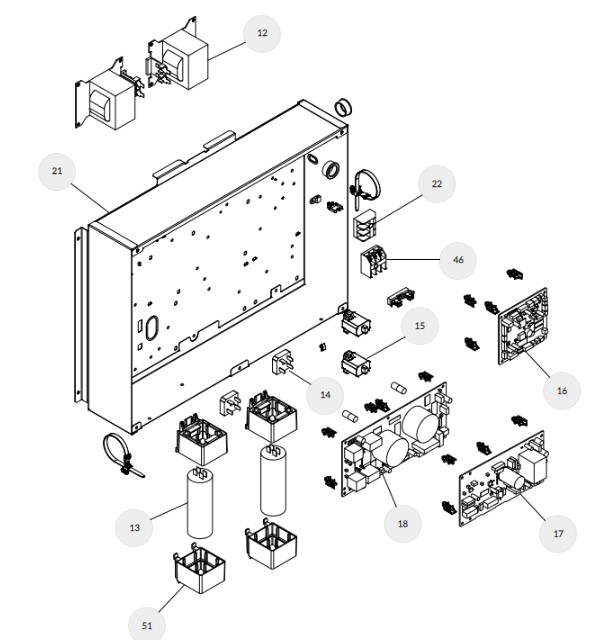 12

21

22

46

15

16

14

13

18

17

51