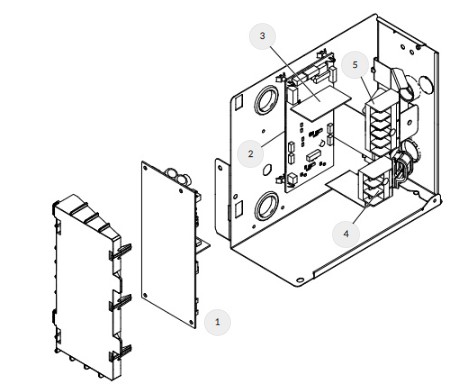 3
5
2
4
1