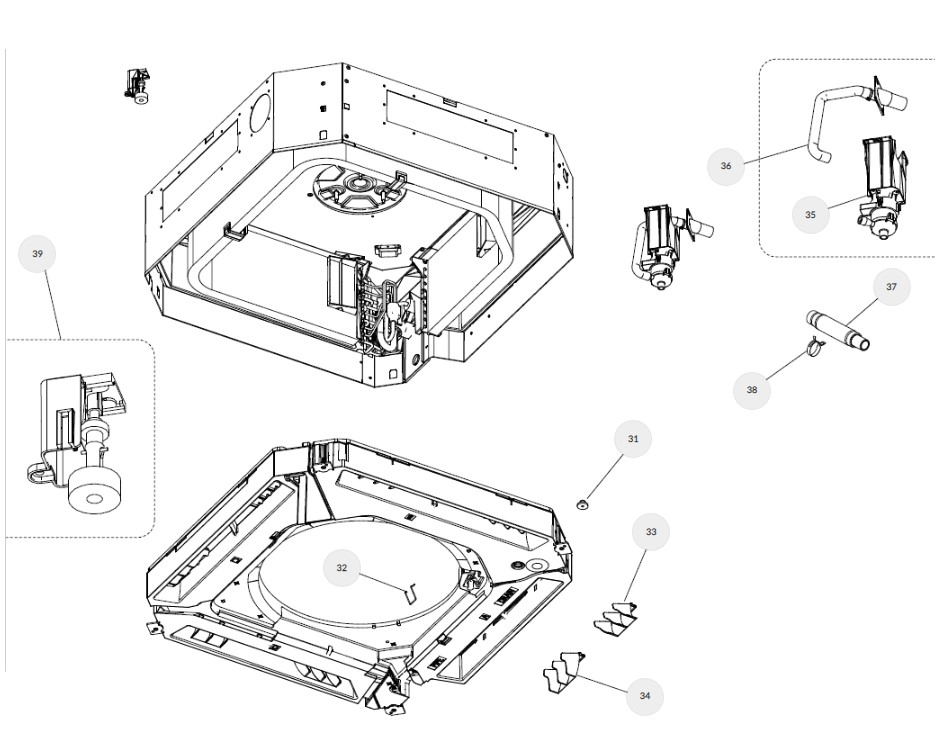 39
36
35
37
38
31
33
32
34