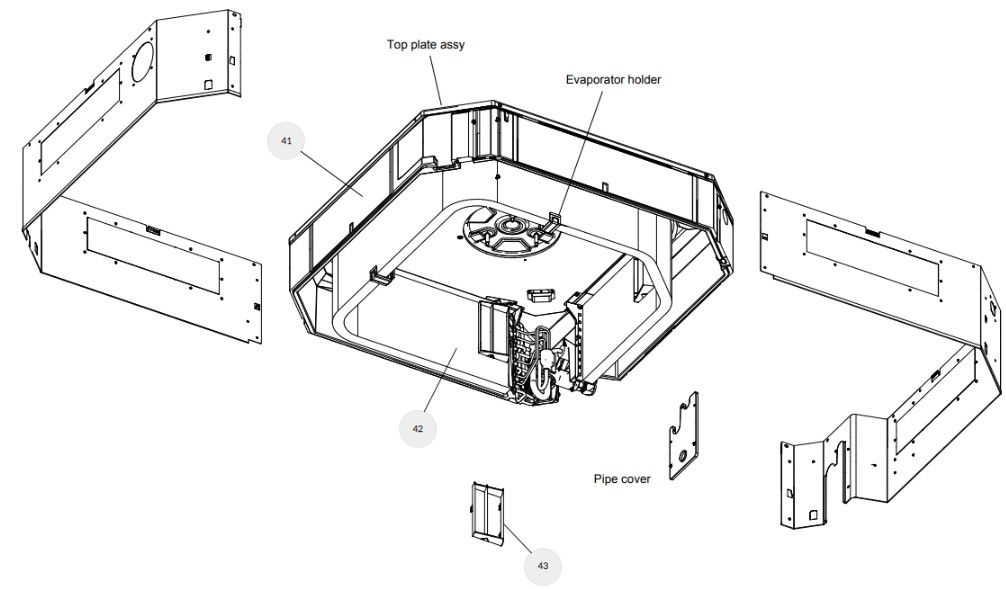 Top plate assy

Evaporator holder

41

42

Pipe cover

43