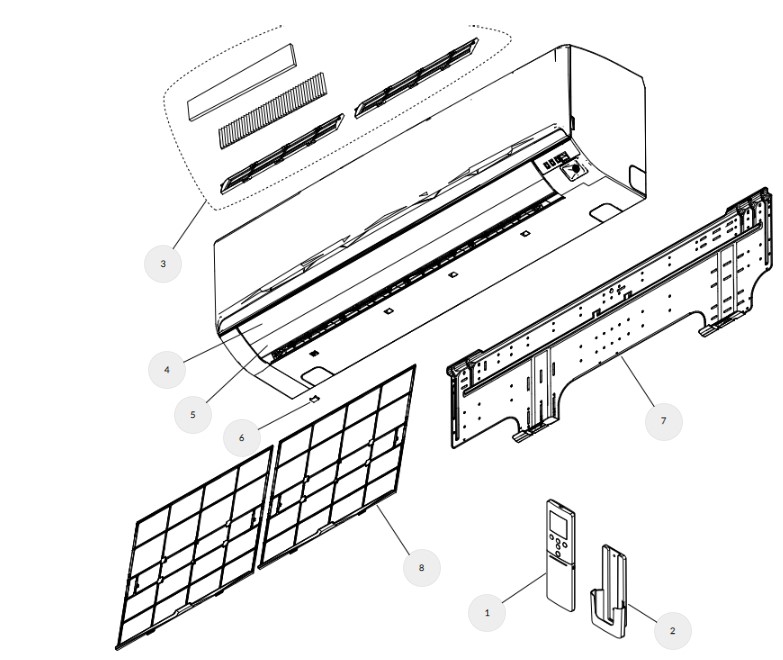 3
4
5
6
7
8
1
2