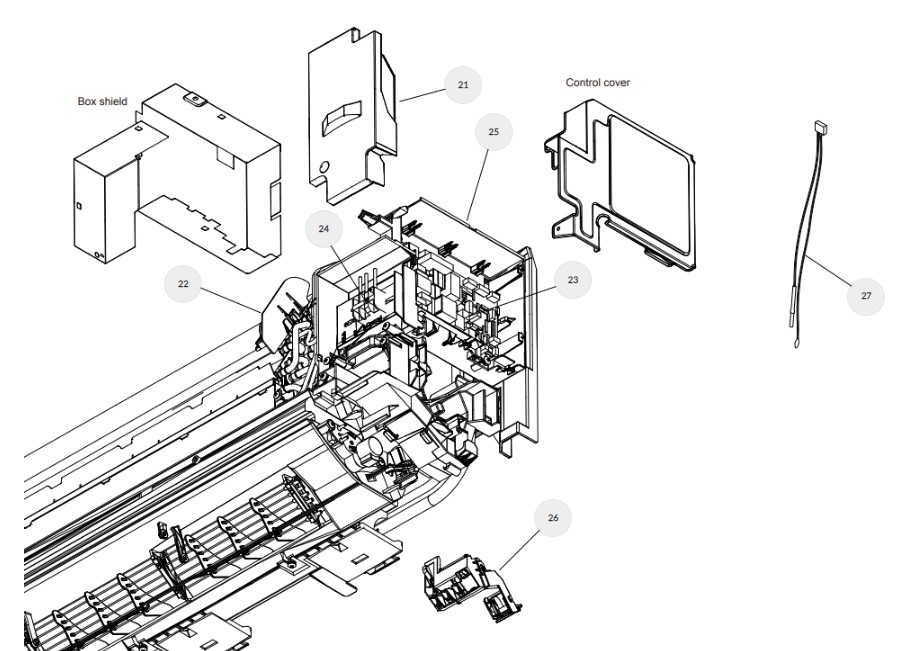 Box shield

21

Control cover

25

24

22

23

27

26