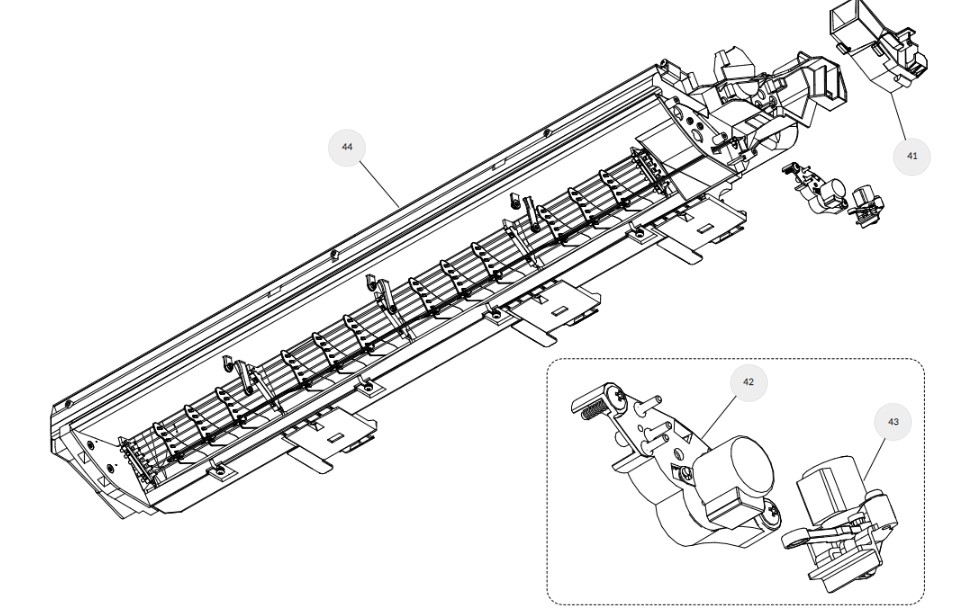 44

41

42

43