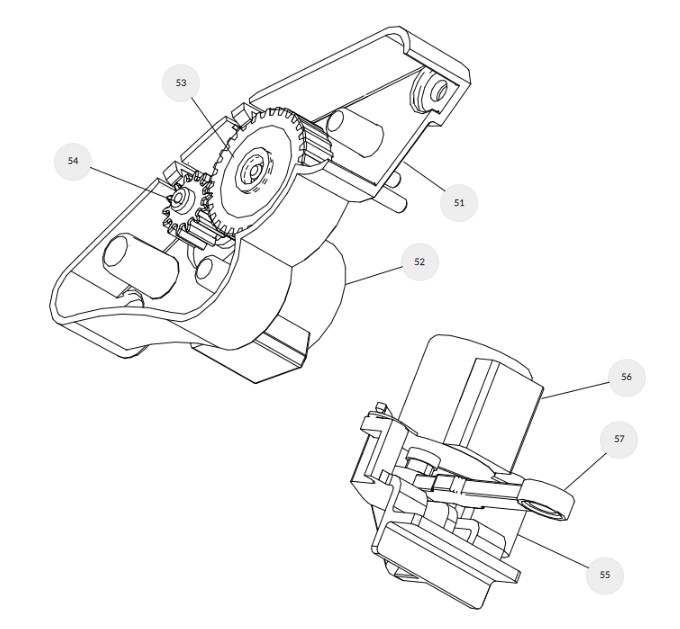 53

54

51

52

56

57

55