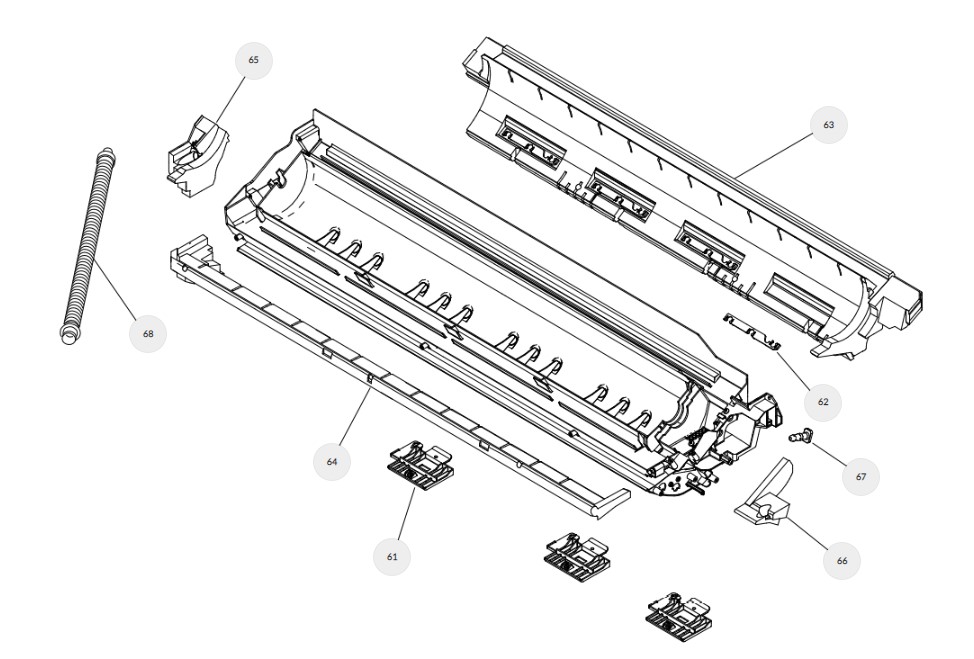 65

63

68

62

64

67

61

66