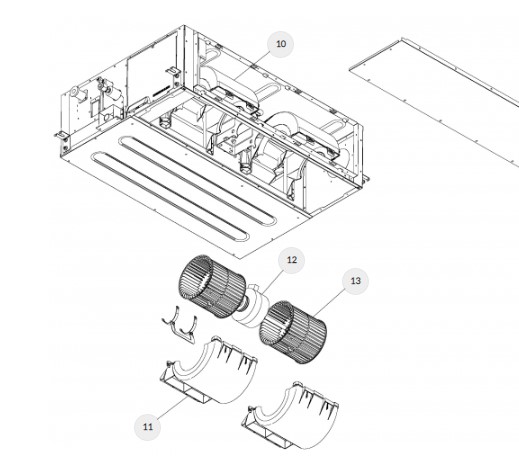 10

12

13

11