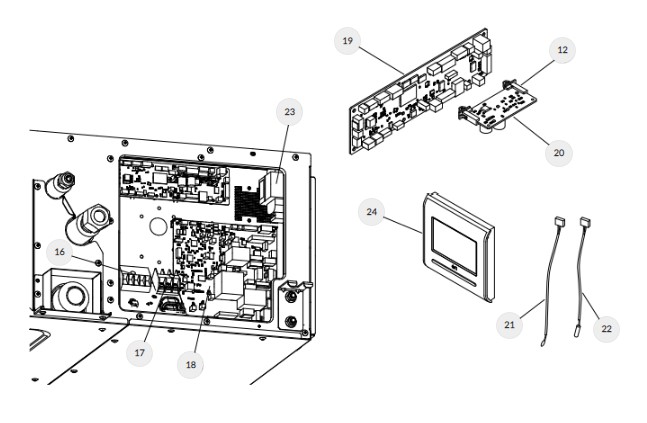 19
12
23
20
24
16
21
22
17
18