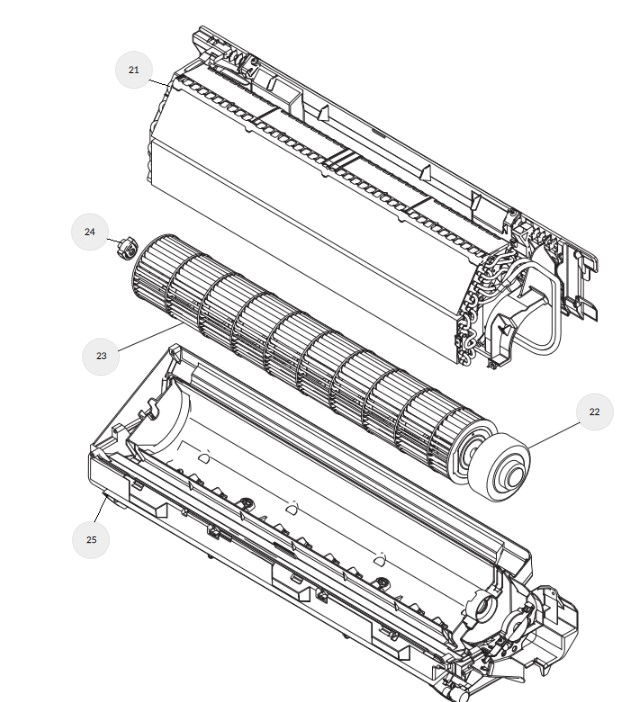 21

24

23

22

25