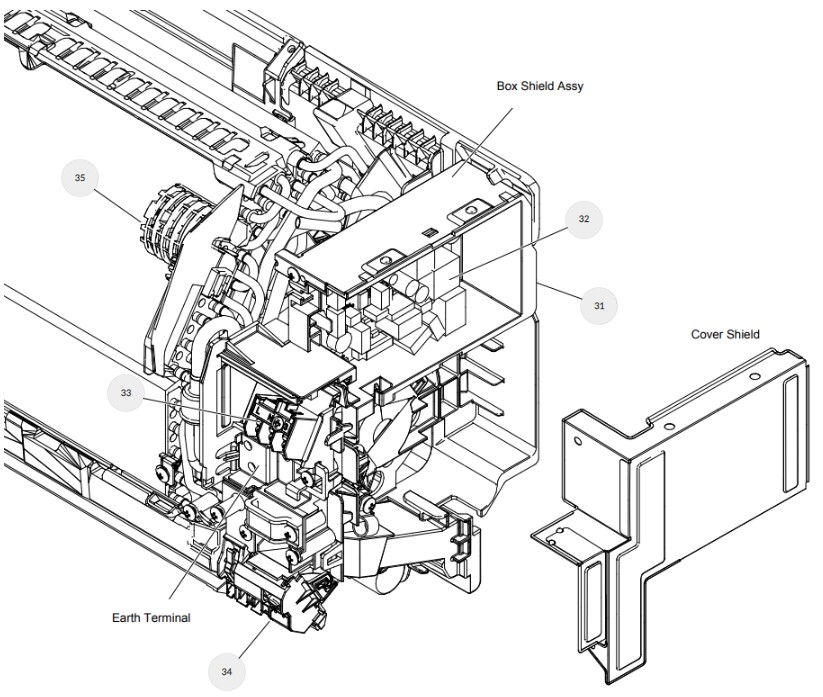 Box Shield Assy

35

32

31

Cover Shield

33

Earth Terminal

34