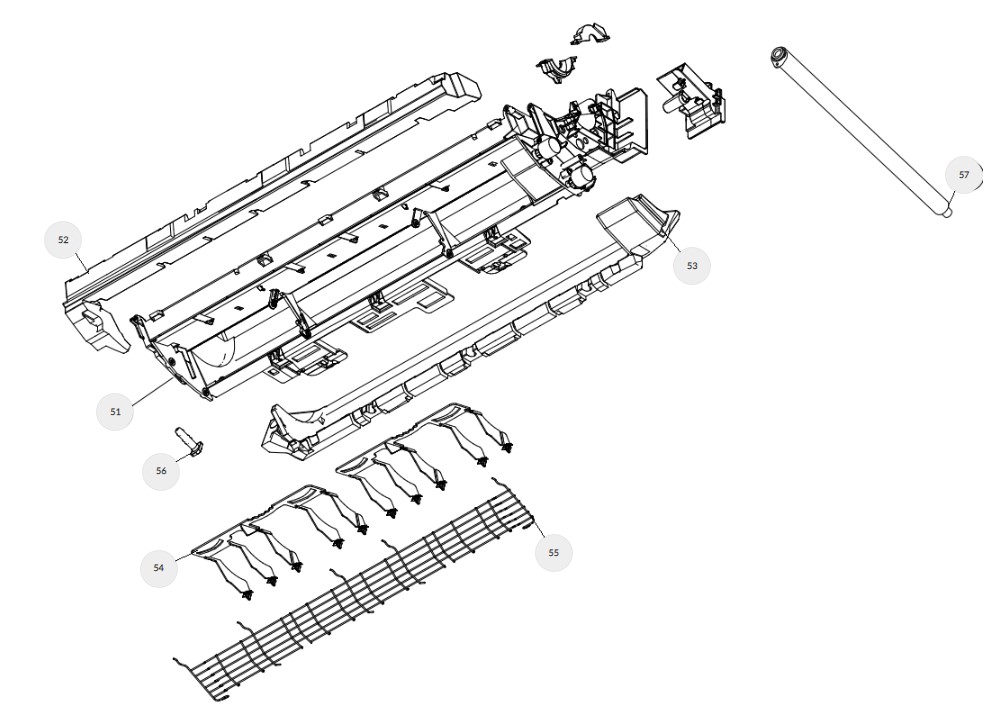 52
57
53
51
56
54
55