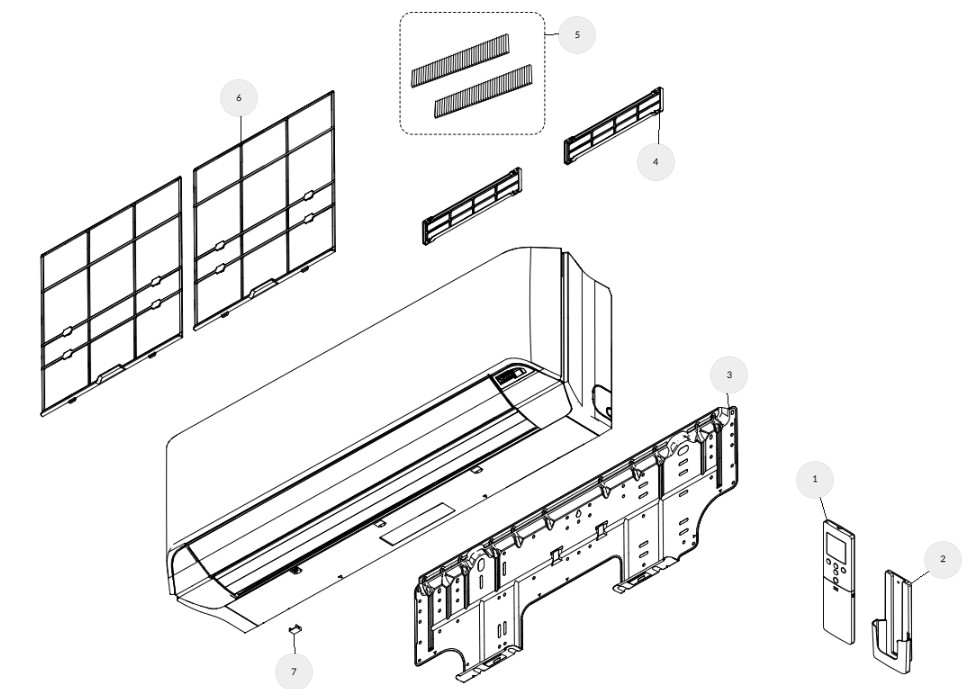 5

6

4

3

1

2

7