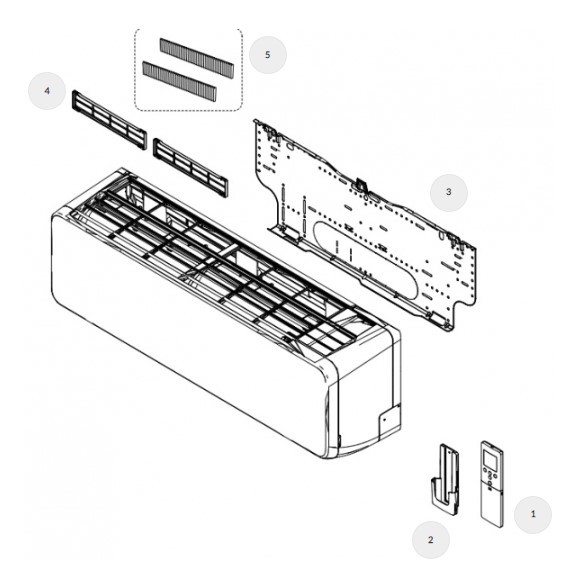 5
4
3
1
2