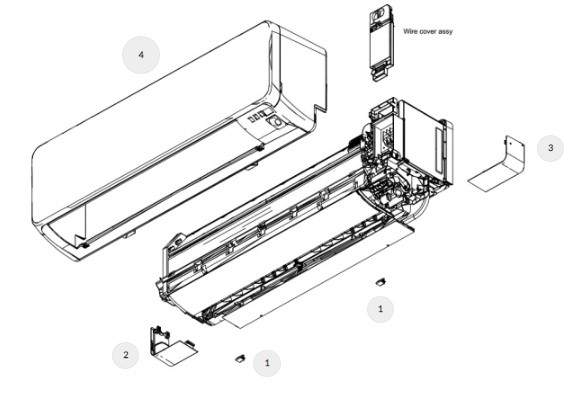 4

Wire cover assy

3

1

2

1