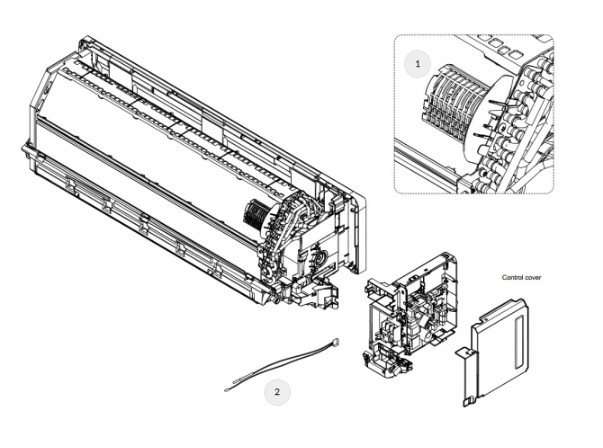 1

Control cover

2