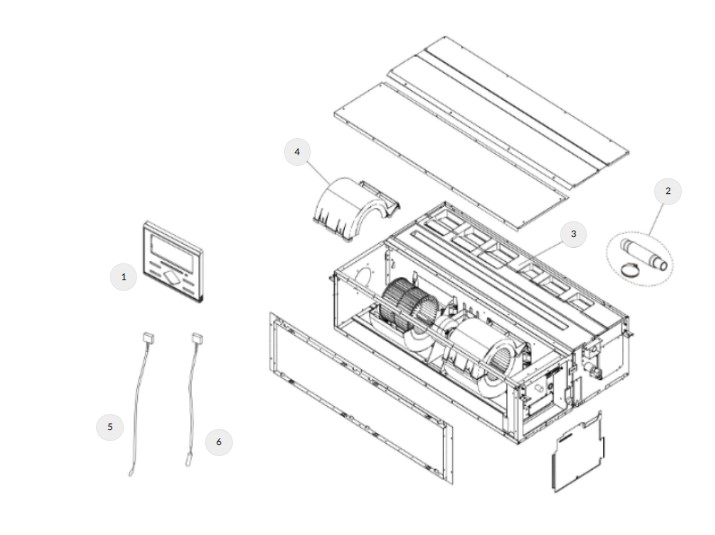 4
2
3
1
5
6