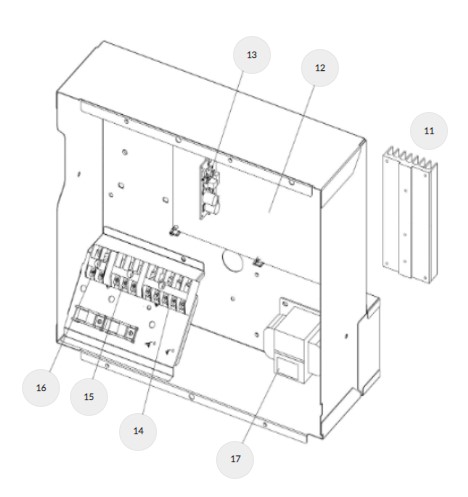 13
12
11
16
15
14
17