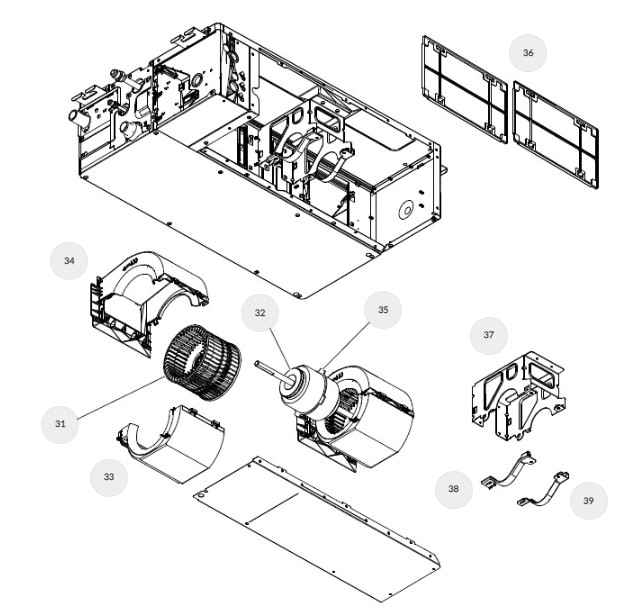 36

34

32

35

37

31

33

38

39