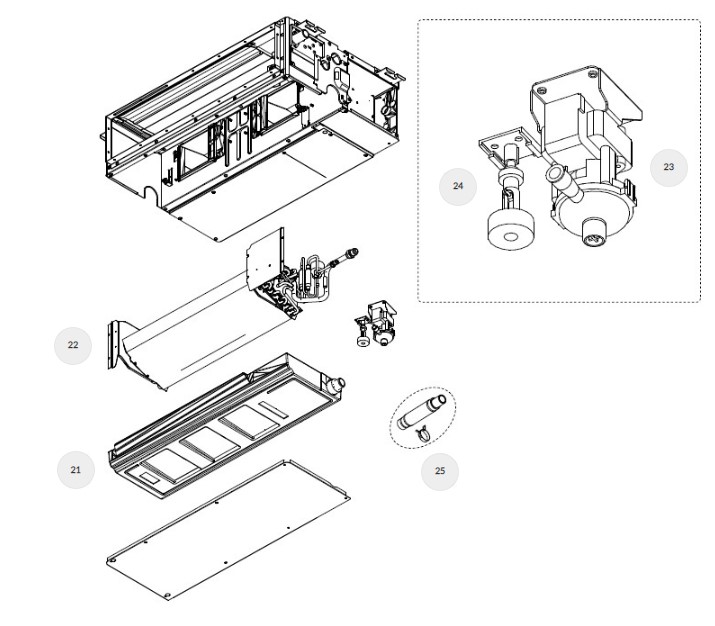 24
23
22
21
25