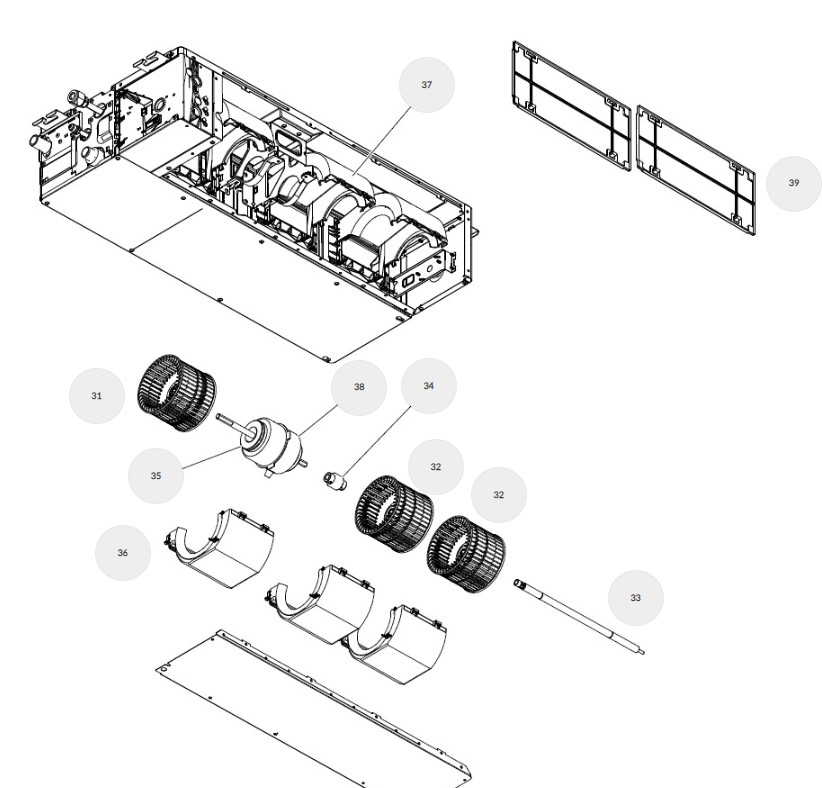 37

39

31

38

34

35

32

32

36

33