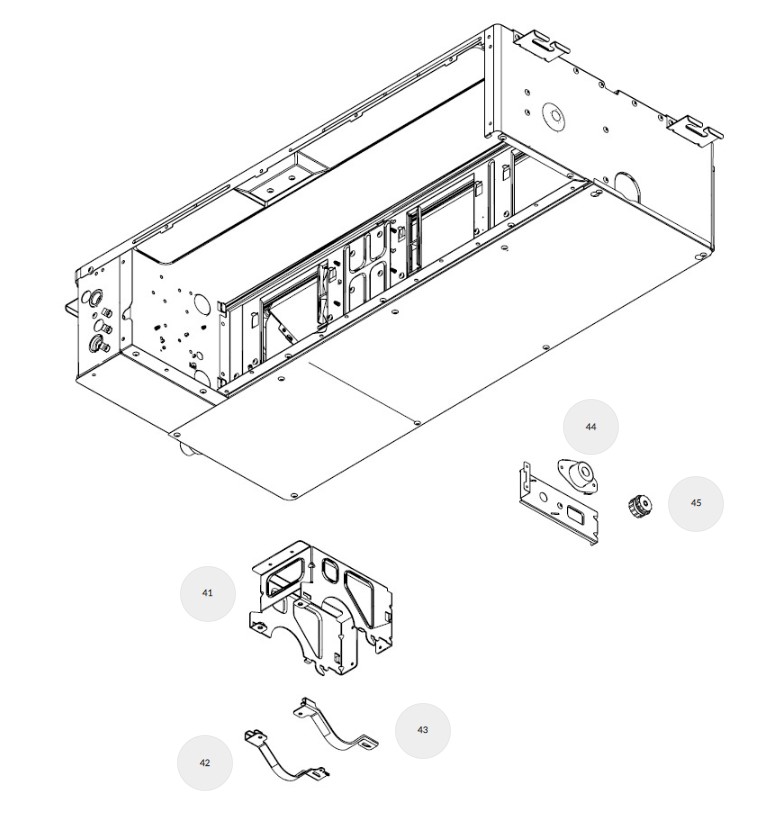 44

45

41

43

42