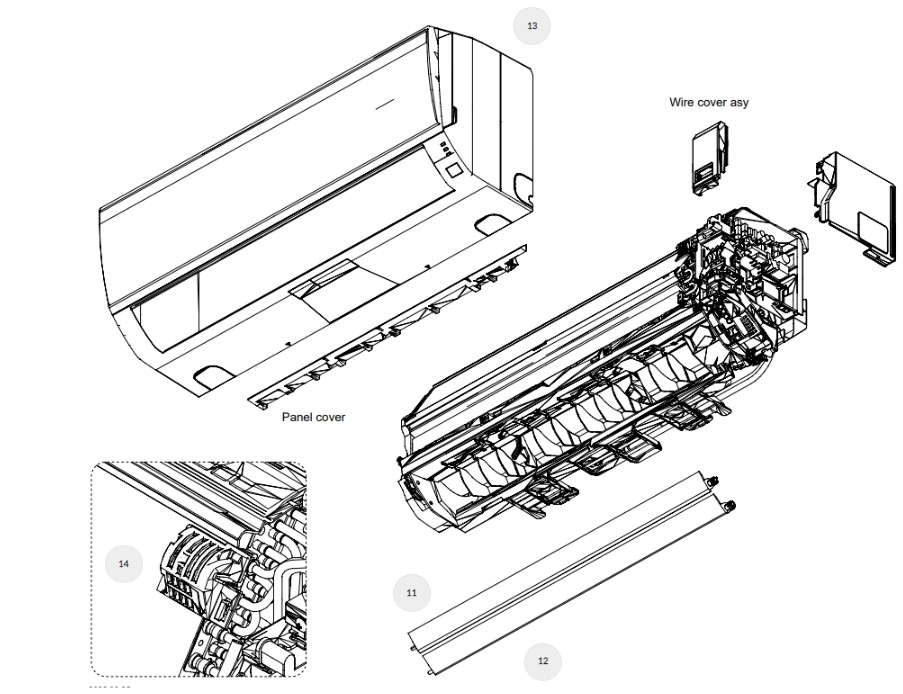 13

Wire cover asy

Panel cover

14

11

12