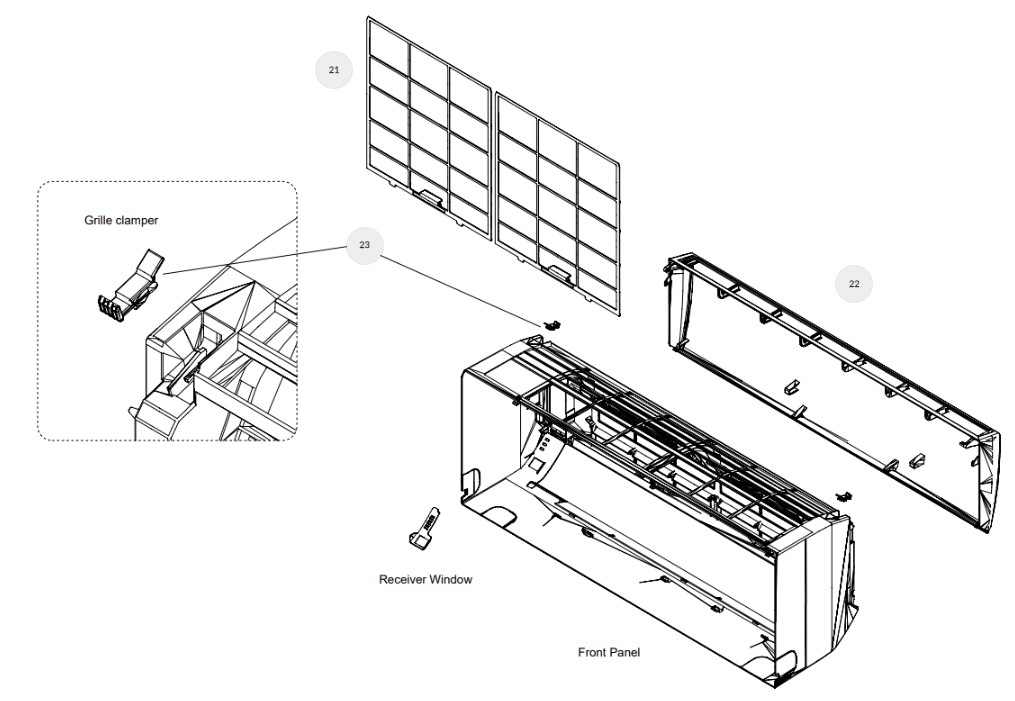 21

Grille clamper

23

22

Receiver Window

Front Panel