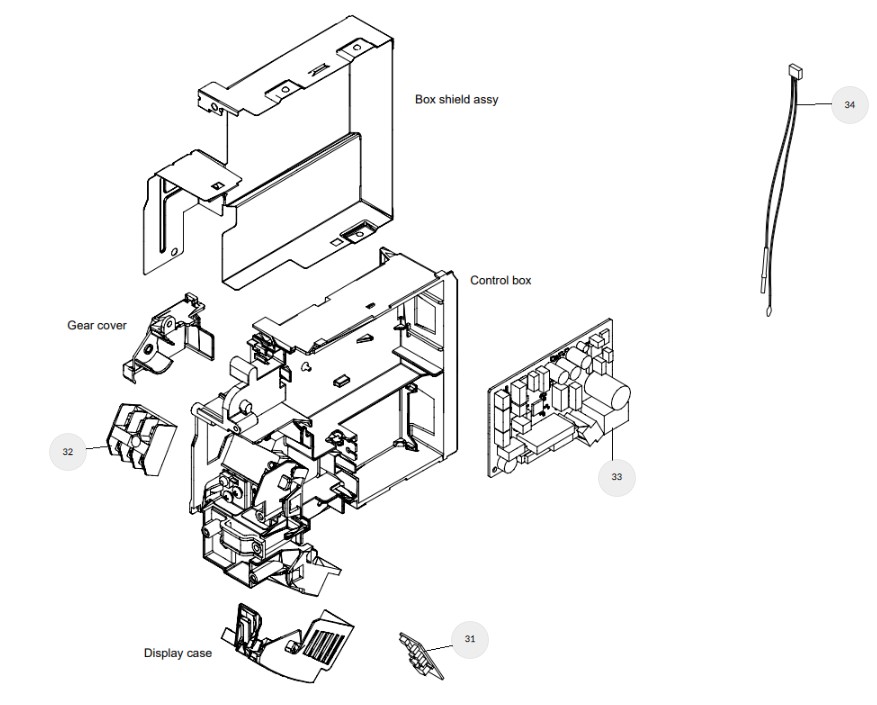 Box shield assy

34

Control box

Gear cover

32

33

Display case

31