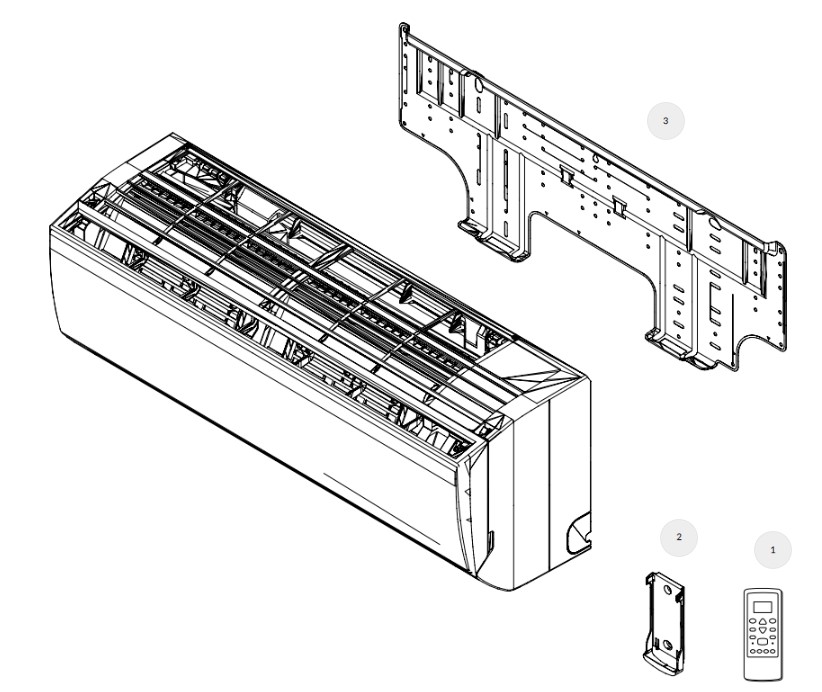 3

2

1