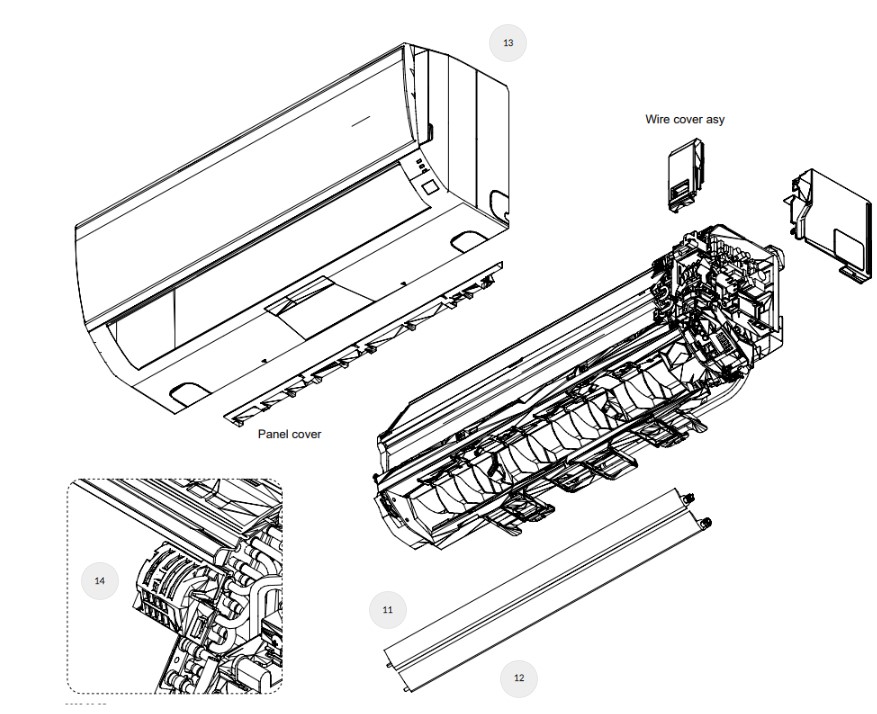 13

Wire cover asy

Panel cover

14

11

12