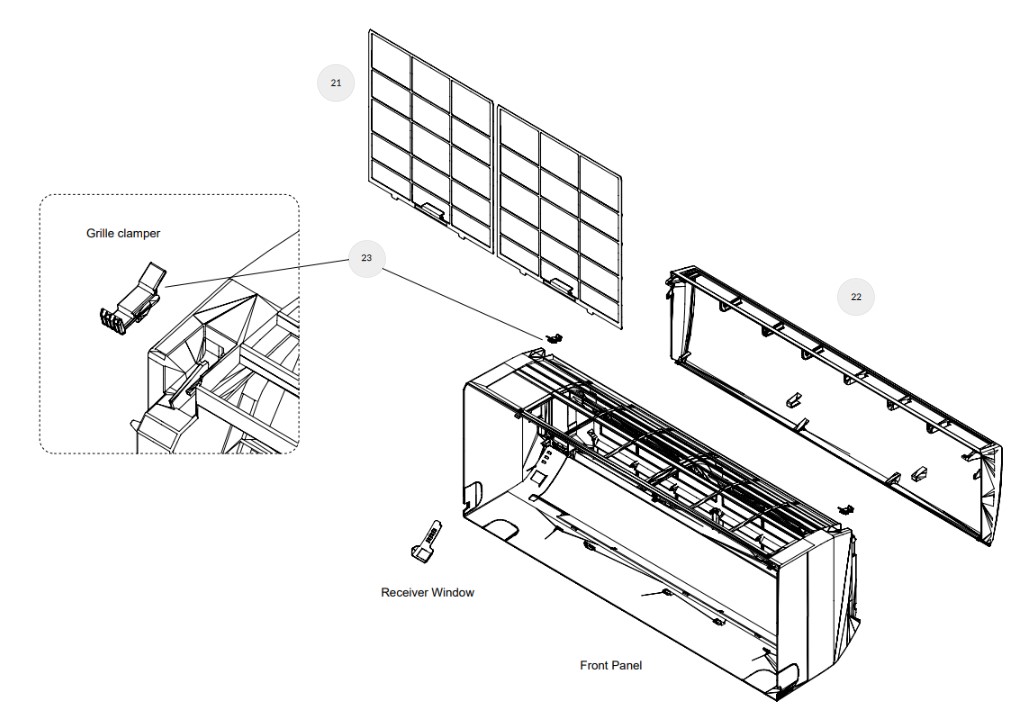 21

Grille clamper

23

22

Receiver Window

Front Panel