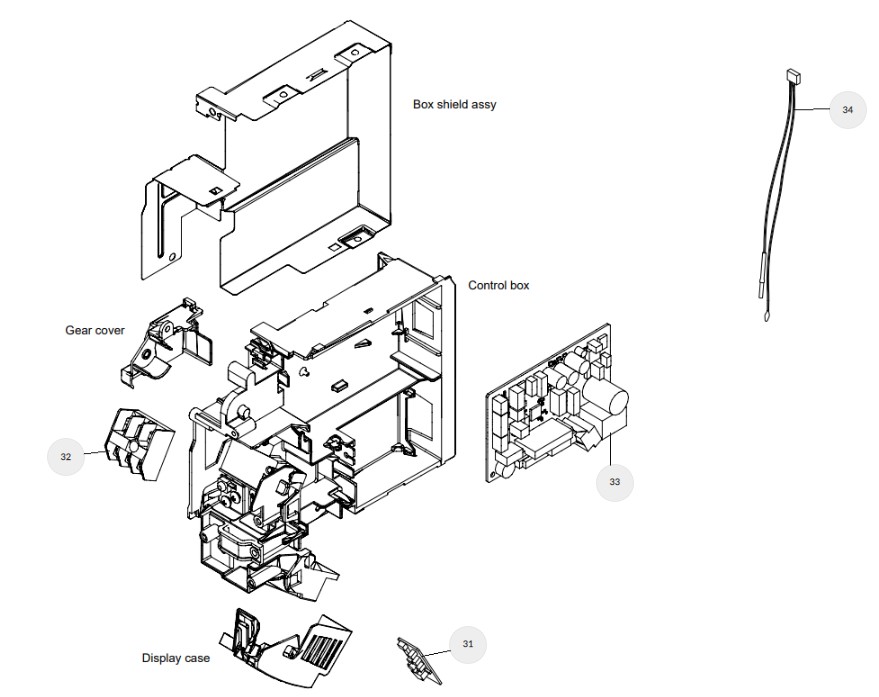 Box shield assy

34

Control box

Gear cover

32

33

Display case

31