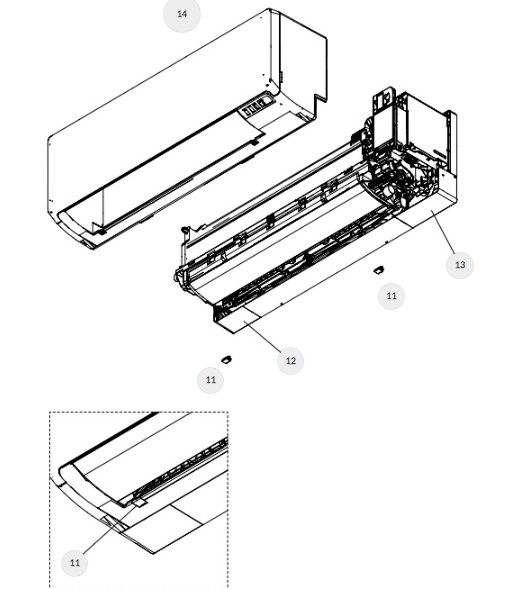 14

13

11

12

11

11