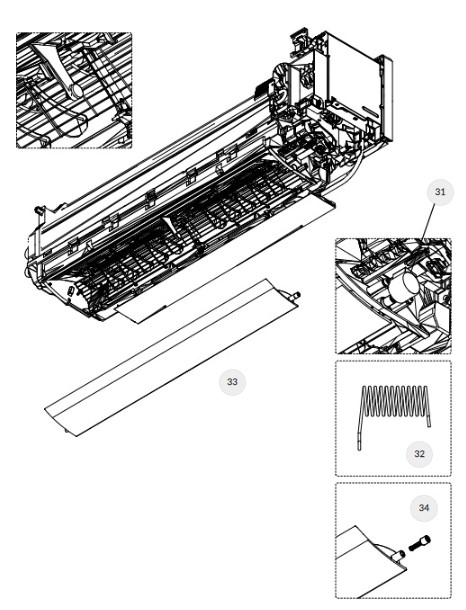 31

33

32

34