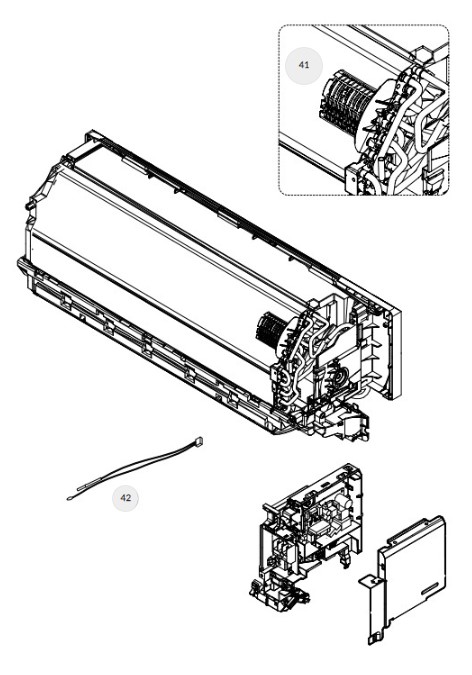 41

42