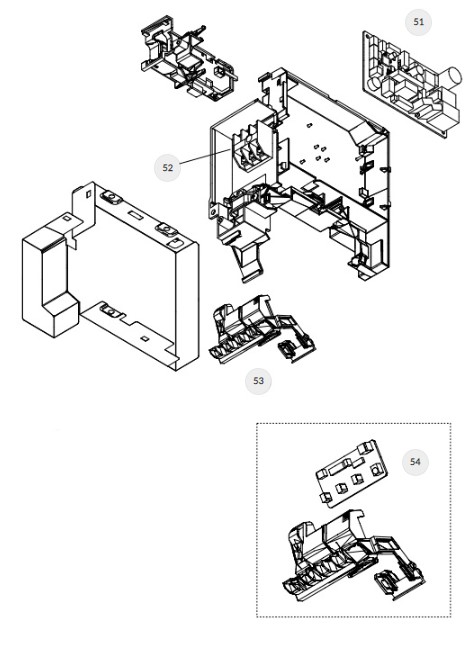 51

52

53

54