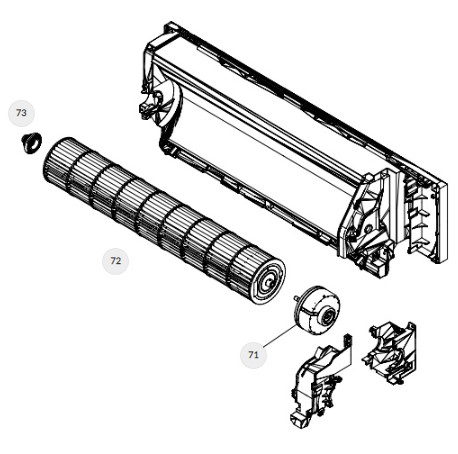 73

72

71