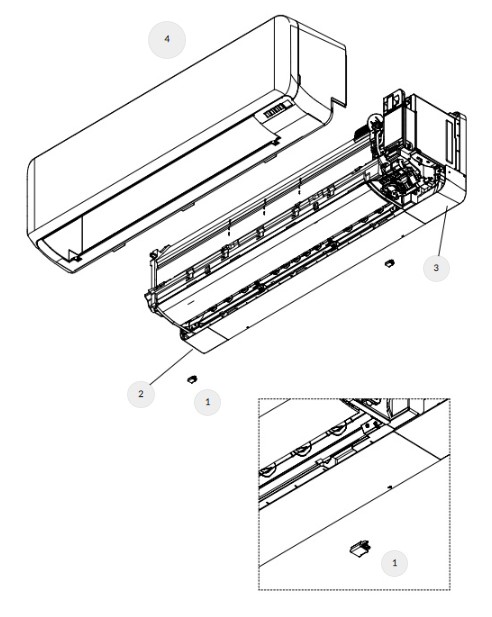 4

3

2

1

1