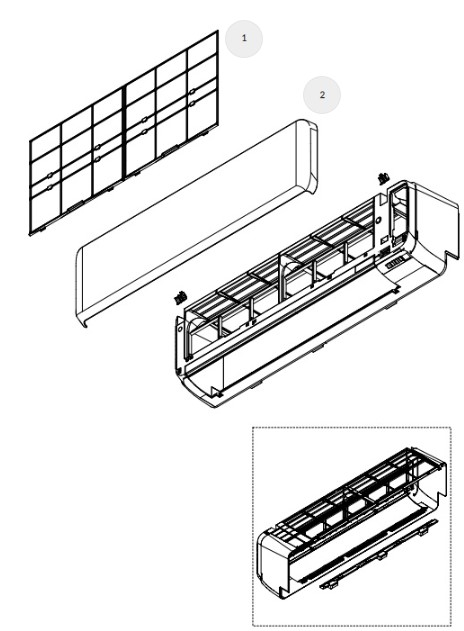 1

2