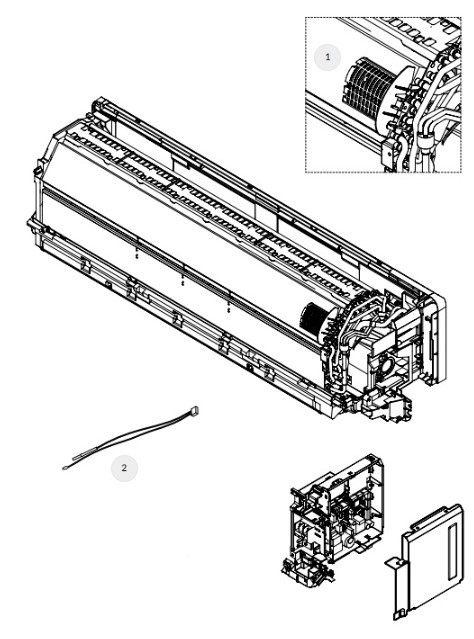 1

2