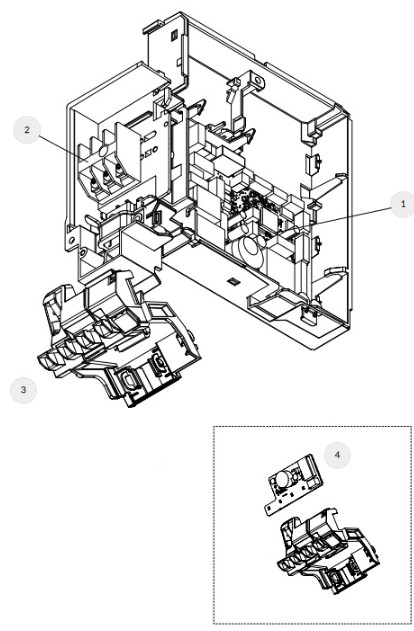 2

1

3

4