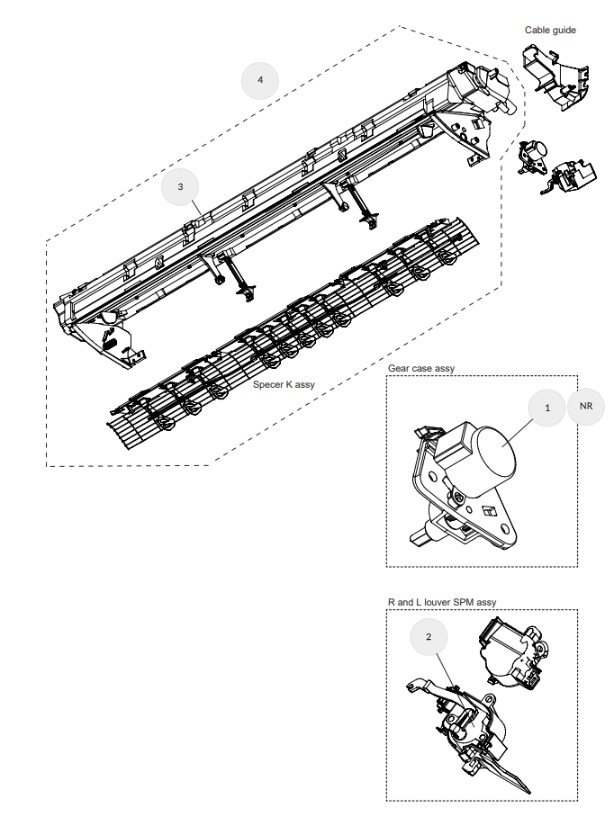 Cable guide

4

3

Specer K assy

Gear case assy

1

NR

R and L louver SPM assy

2