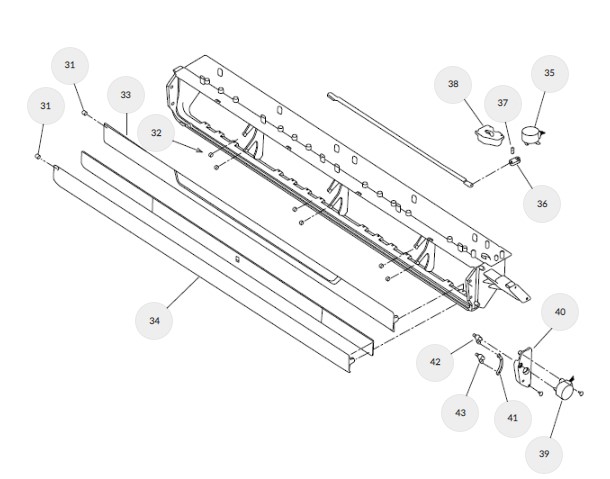 31
31
33
32
38
37
35
36
34
40
42
43
41
39