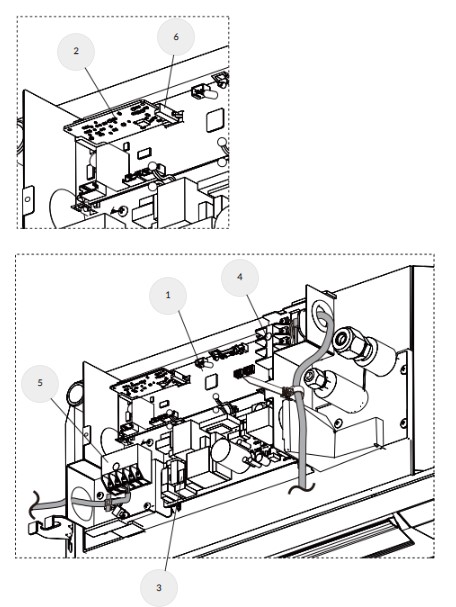 2
6
1
4
5
3